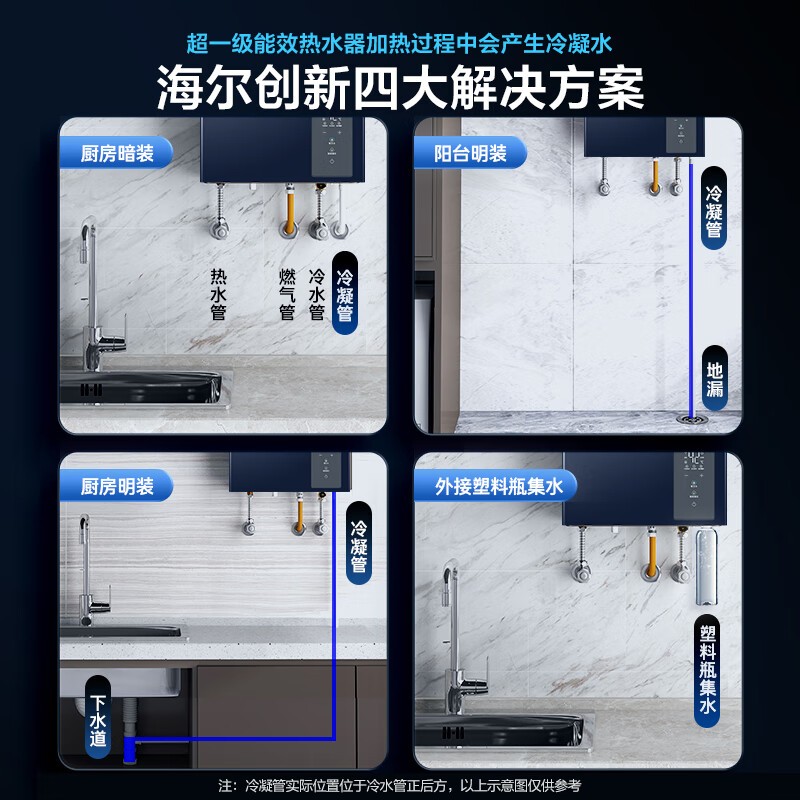 超一级能效热水器加热过程中会产生冷凝水
海尔创新四大解决方案

厨房暗装
热水管
燃气管
冷水管
冷凝管

阳台明装
冷凝管
地漏

厨房明装
冷凝管
下水道

外接塑料瓶集水
塑料瓶集水

注：冷凝管实际位置位于冷水管正后方，以上示意图仅供参考