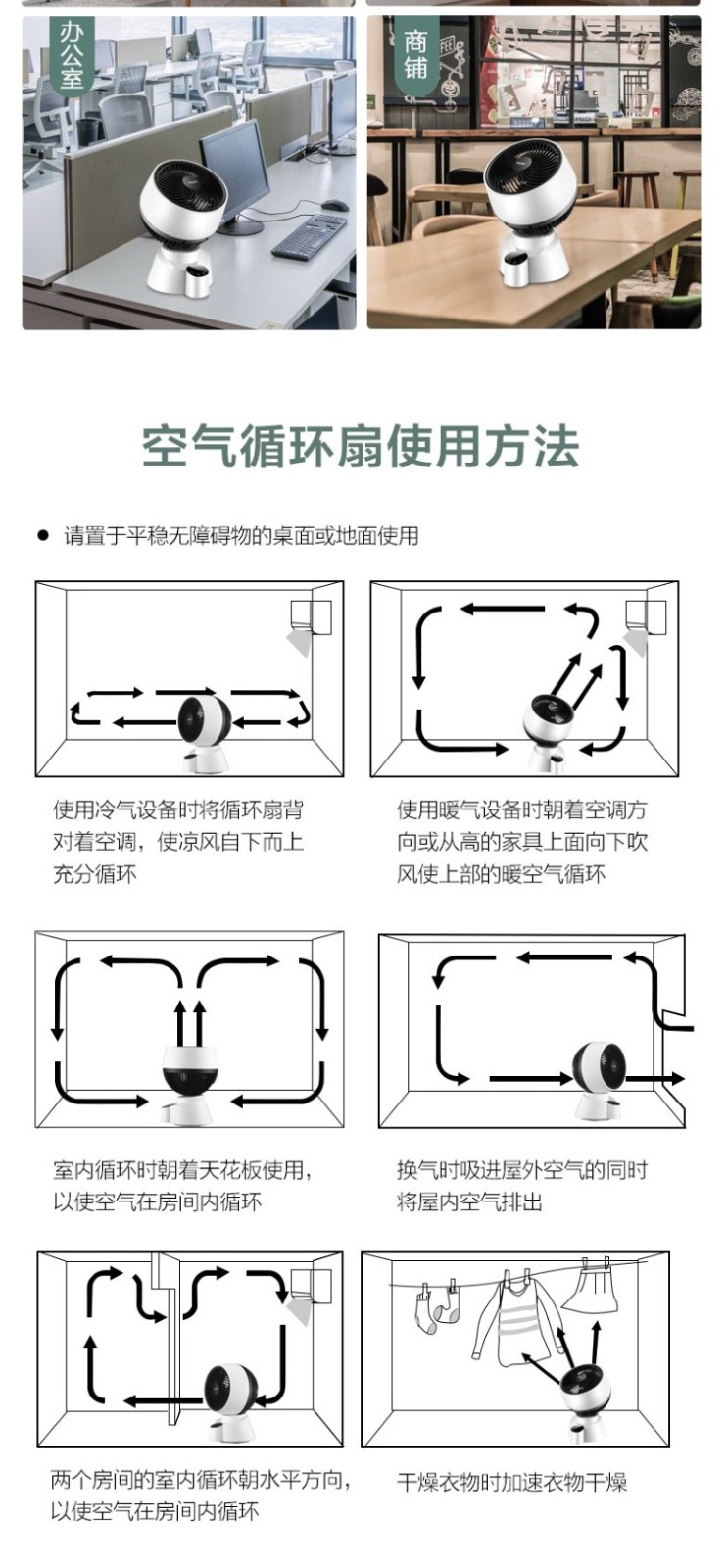 办公室

商铺

空气循环扇使用方法

● 请置于平稳无障碍物的桌面或地面使用

使用冷气设备时将循环扇背对着空调，使凉风自下而上充分循环

使用暖气设备时朝着空调方向或从高的家具上面向下吹风使上部的暖空气循环

室内循环时朝着天花板使用，以使空气在房间内循环

换气时吸进屋外空气的同时将屋内空气排出

两个房间的室内循环朝水平方向，以使空气在房间内循环

干燥衣物时加速衣物干燥