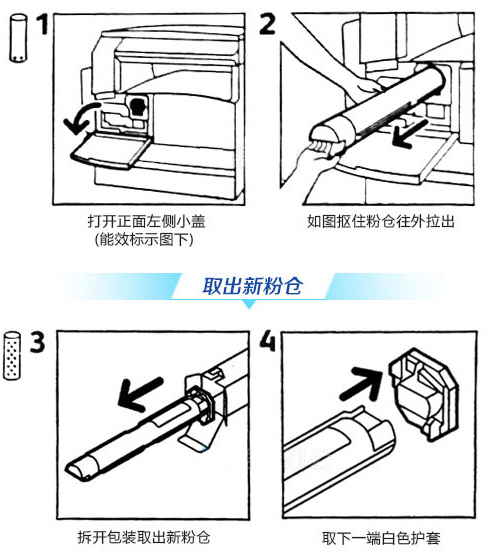 1

打开正面左侧小盖
(能效标示图下)

2

如图抠住粉仓往外拉出

取出新粉仓

3

拆开包装取出新粉仓

4

取下一端白色护套