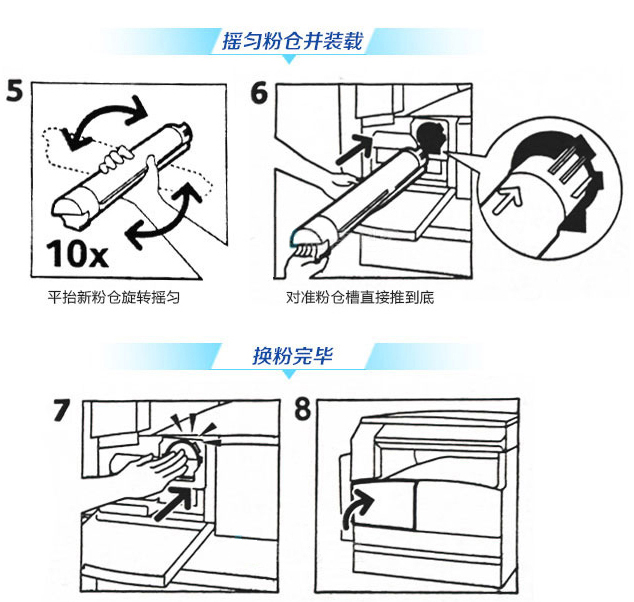 摇匀粉仓并装载

5

10x

平抬新粉仓旋转摇匀

6

对准粉仓槽直接推到底

换粉完毕

7

8