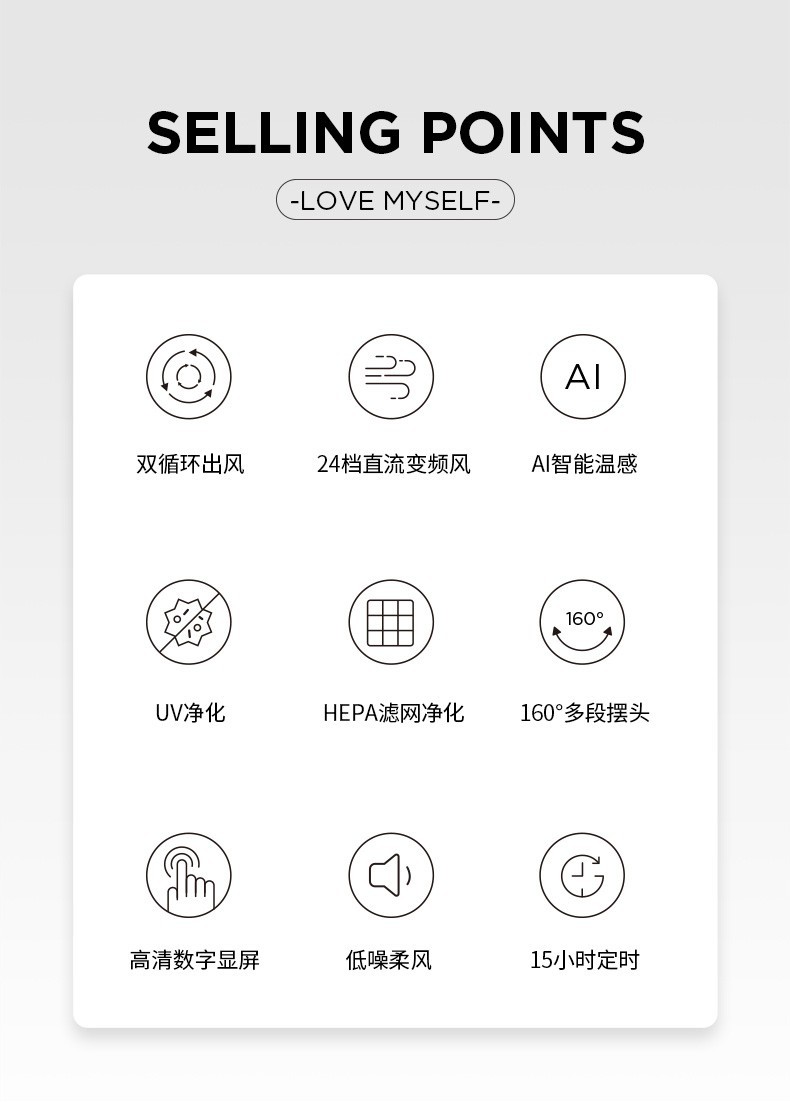 SELLING POINTS

-LOVE MYSELF-

双循环出风

24档直流变频风

AI

AI智能温感

UV净化

HEPA滤网净化

160°

160°多段摆头

高清数字显屏

低噪柔风

15小时定时