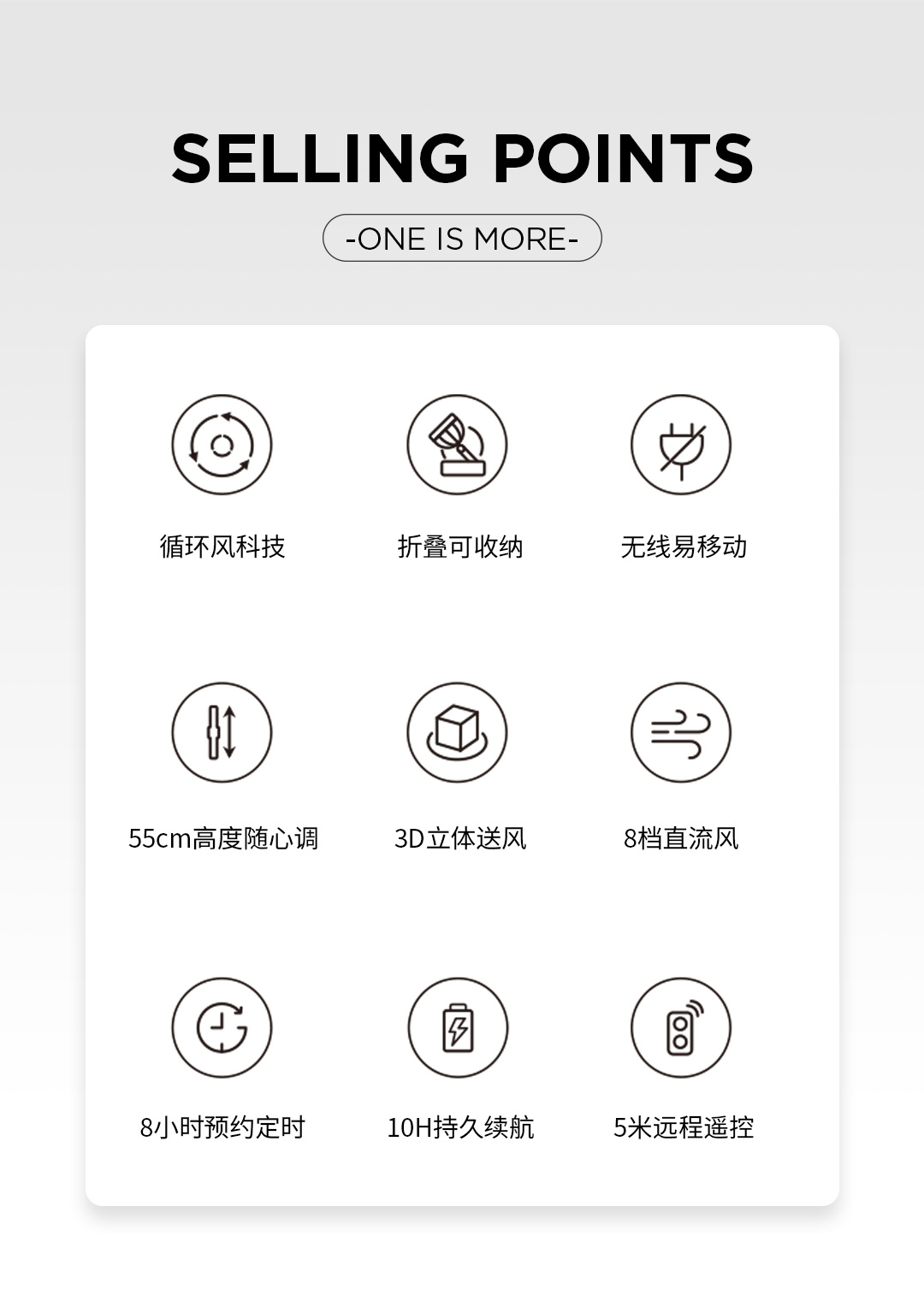 SELLING POINTS

-ONE IS MORE-

循环风科技

折叠可收纳

无线易移动

55cm高度随心调

3D立体送风

8档直流风

8小时预约定时

10H持久续航

5米远程遥控