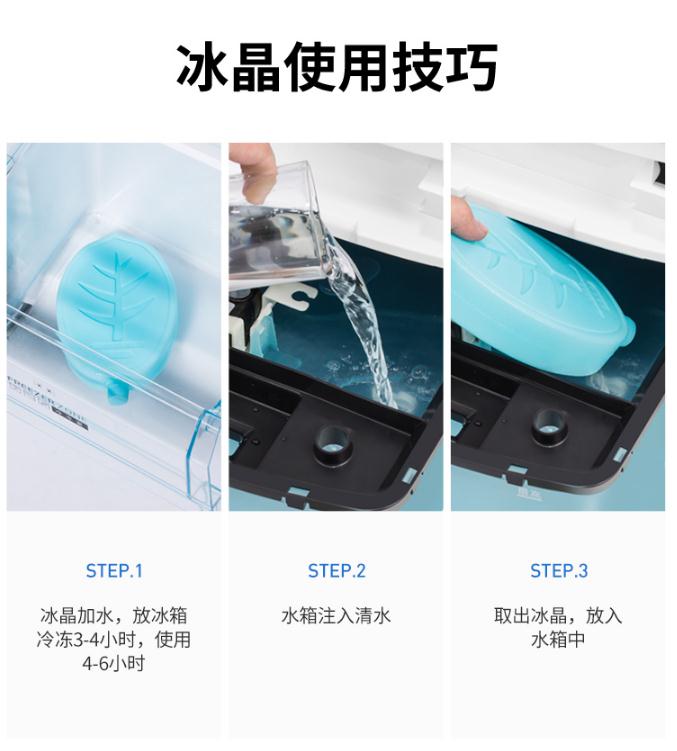 冰晶使用技巧

STEP.1

冰晶加水，放冰箱冷冻3-4小时，使用4-6小时

STEP.2

水箱注入清水

STEP.3

取出冰晶，放入水箱中