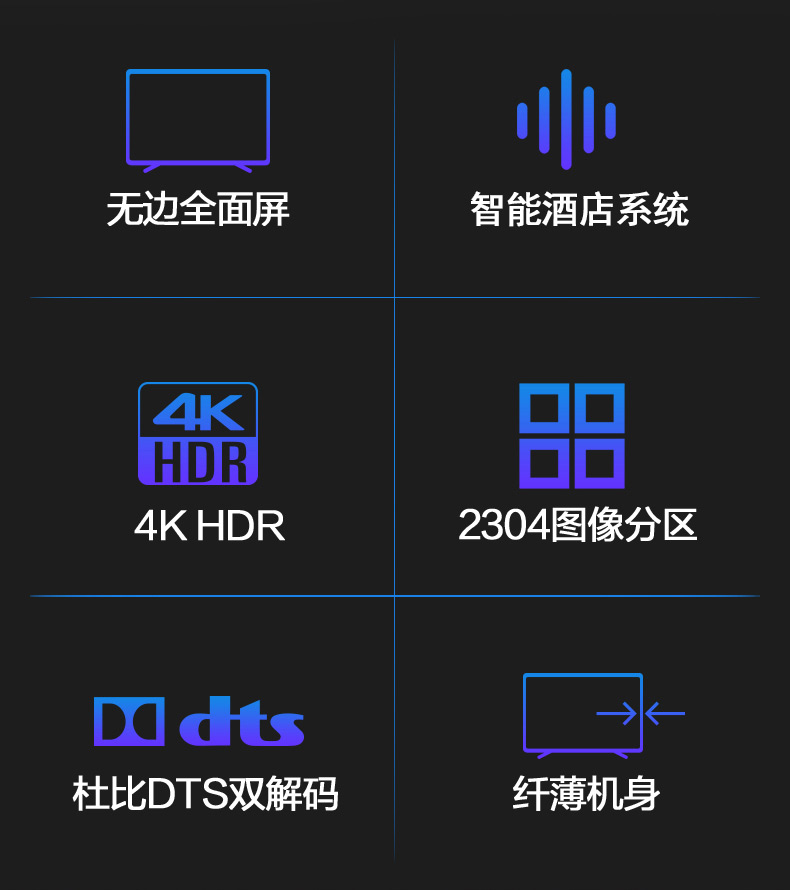 无边全面屏

智能酒店系统

4K
HDR

4K HDR

2304图像分区

dts

杜比DTS双解码

纤薄机身