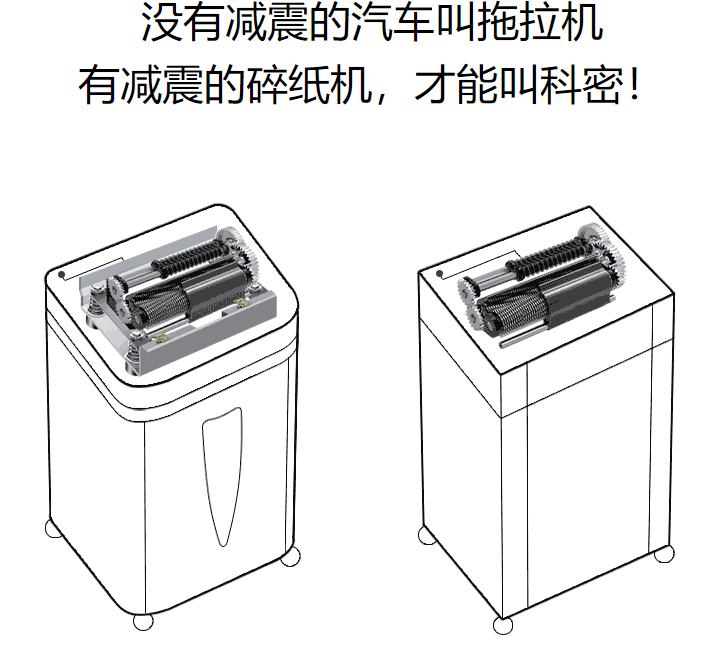 没有减震的汽车叫拖拉机
有减震的碎纸机，才能叫科密！