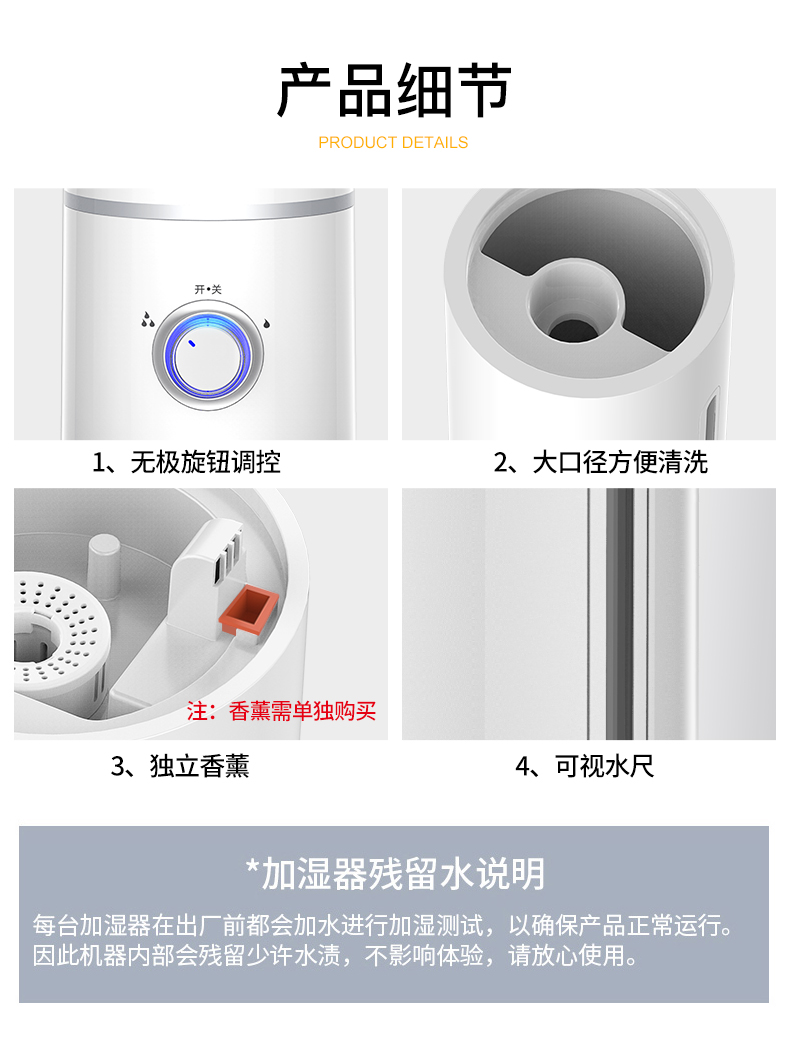 产品细节

PRODUCT DETAILS

开•关

1、无极旋钮调控

2、大口径方便清洗

注：香薰需单独购买

3、独立香薰

4、可视水尺

*加湿器残留水说明

每台加湿器在出厂前都会加水进行加湿测试，以确保产品正常运行。因此机器内部会残留少许水渍，不影响体验，请放心使用。