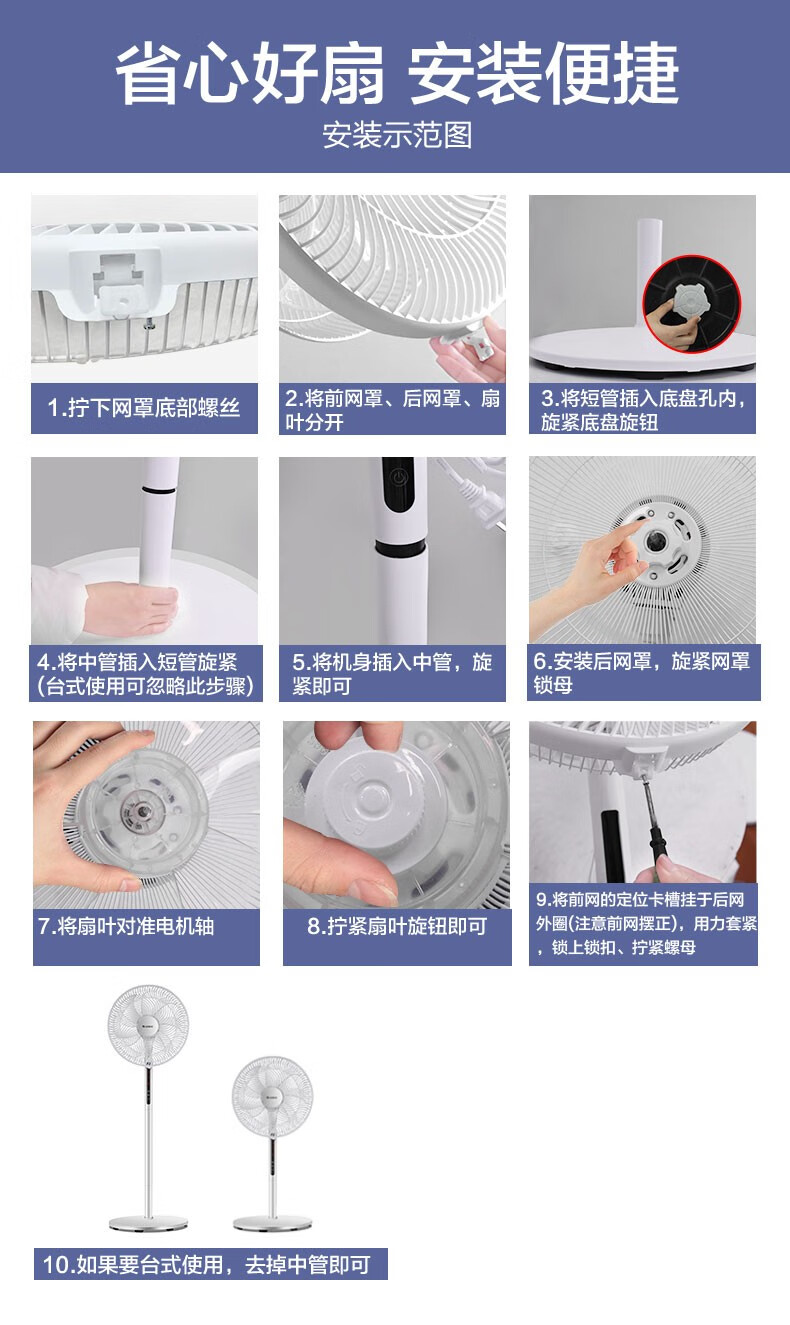 省心好扇 安装便捷

安装示范图

1.拧下网罩底部螺丝

2.将前网罩、后网罩、扇叶分开

3.将短管插入底盘孔内，旋紧底盘旋钮

4.将中管插入短管旋紧（台式使用可忽略此步骤）

5.将机身插入中管，旋紧即可

6.安装后网罩，旋紧网罩锁母

7.将扇叶对准电机轴

8.拧紧扇叶旋钮即可

9.将前网的定位卡槽挂于后网外圈(注意前网摆正)，用力套紧，锁上锁扣、拧紧螺母

10.如果要台式使用，去掉中管即可