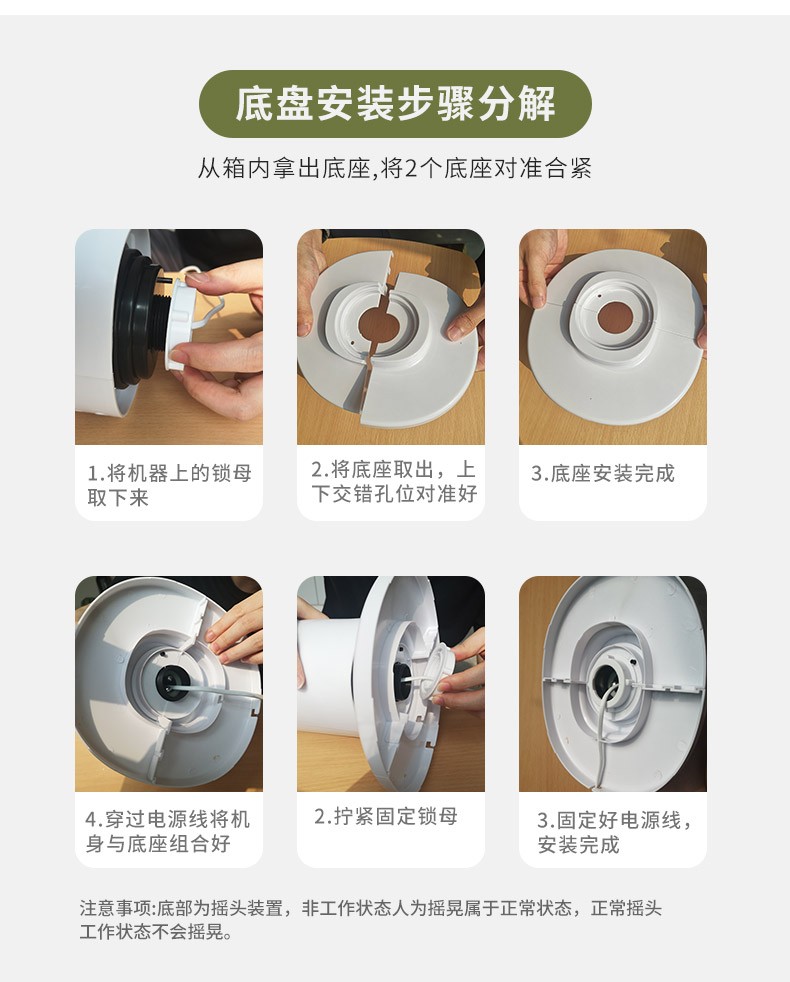 底盘安装步骤分解

从箱内拿出底座,将2个底座对准合紧

1.将机器上的锁母取下来

2.将底座取出，上下交错孔位对准好

3.底座安装完成

4.穿过电源线将机身与底座组合好

2.拧紧固定锁母

3.固定好电源线，安装完成

注意事项:底部为摇头装置，非工作状态人为摇晃属于正常状态，正常摇头工作状态不会摇晃。