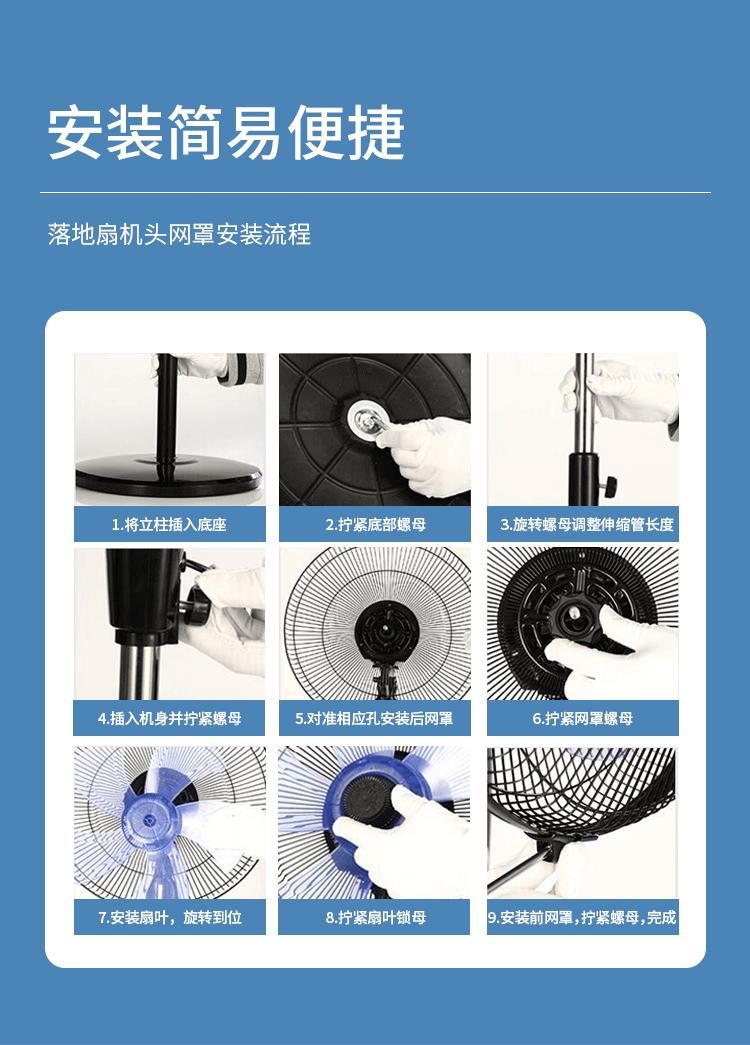 安装简易便捷

落地扇机头网罩安装流程

1.将立柱插入底座

2.拧紧底部螺母

3.旋转螺母调整伸缩管长度

4.插入机身并拧紧螺母

5.对准相应孔安装后网罩

6.拧紧网罩螺母

7.安装扇叶，旋转到位

8.拧紧扇叶锁母

9.安装前网罩，拧紧螺母，完成